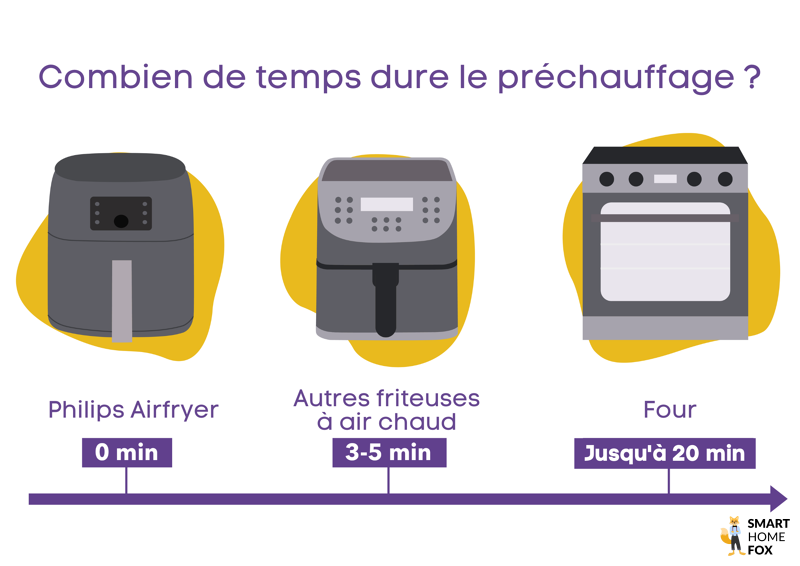 Combien de temps dure le préchauffage ?

Philips Airfryer

0 min

Autres friteuses à air chaud

3-5 min

Four

Jusqu'à 20 min

SMART HOME FOX